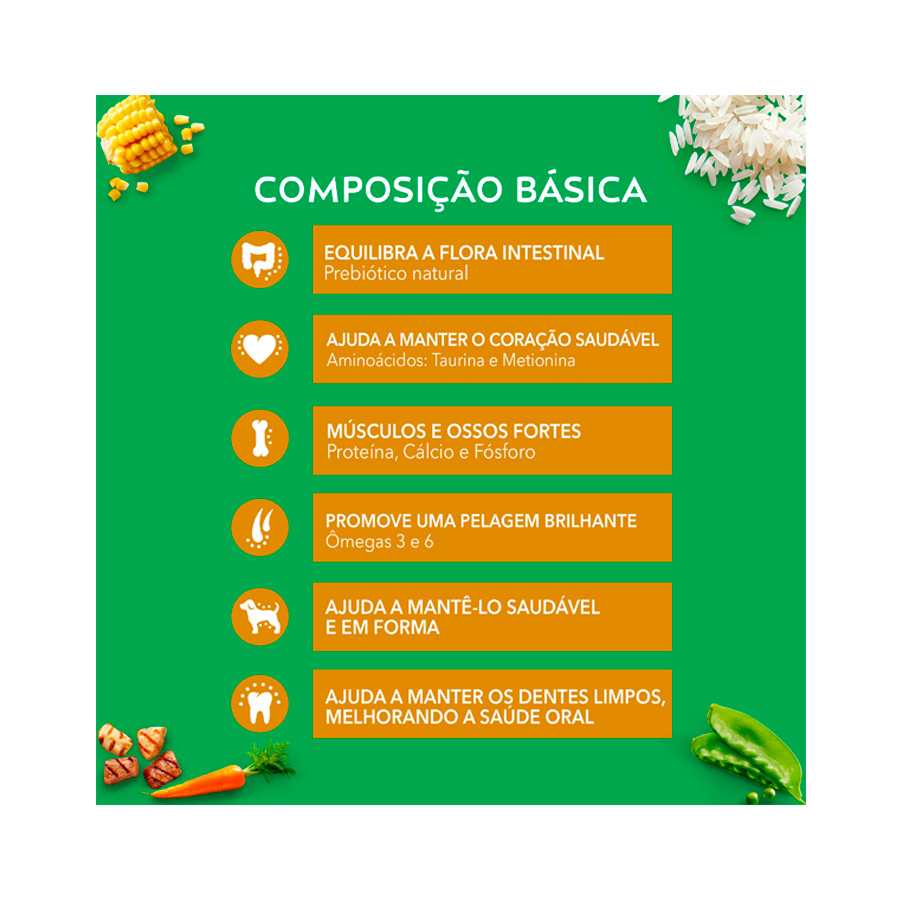 COMPOSIÇÃO BÁSICA

EQUILIBRA A FLORA INTESTINAL
Prebiótico natural

AJUDA A MANTER O CORAÇÃO SAUDÁVEL
Aminoácidos: Taurina e Metionina

MÚSCULOS E OSSOS FORTES
Proteína, Cálcio e Fósforo

PROMOVE UMA PELAGEM BRILHANTE
Ômegas 3 e 6

AJUDA A MANTÊ-LO SAUDÁVEL E EM FORMA

AJUDA A MANTER OS DENTES LIMPOS, MELHORANDO A SAÚDE ORAL